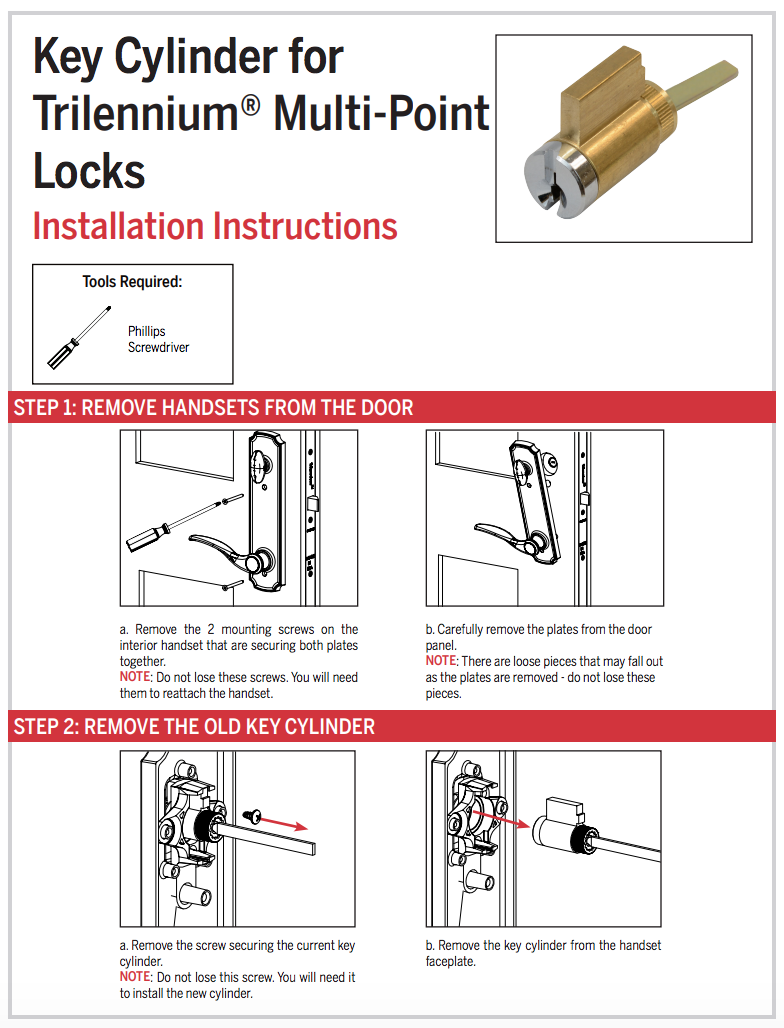 Key Cylinder for Trilennium® Multi-Point Locks

Installation Instructions

Tools Required:

Phillips Screwdriver

STEP 1: REMOVE HANDSETS FROM THE DOOR

a. Remove the 2 mounting screws on the interior handset that are securing both plates together.
NOTE: Do not lose these screws. You will need them to reattach the handset.

b. Carefully remove the plates from the door panel.
NOTE: There are loose pieces that may fall out as the plates are removed - do not lose these pieces.

STEP 2: REMOVE THE OLD KEY CYLINDER

a. Remove the screw securing the current key cylinder.
NOTE: Do not lose this screw. You will need it to install the new cylinder.

b. Remove the key cylinder from the handset faceplate.